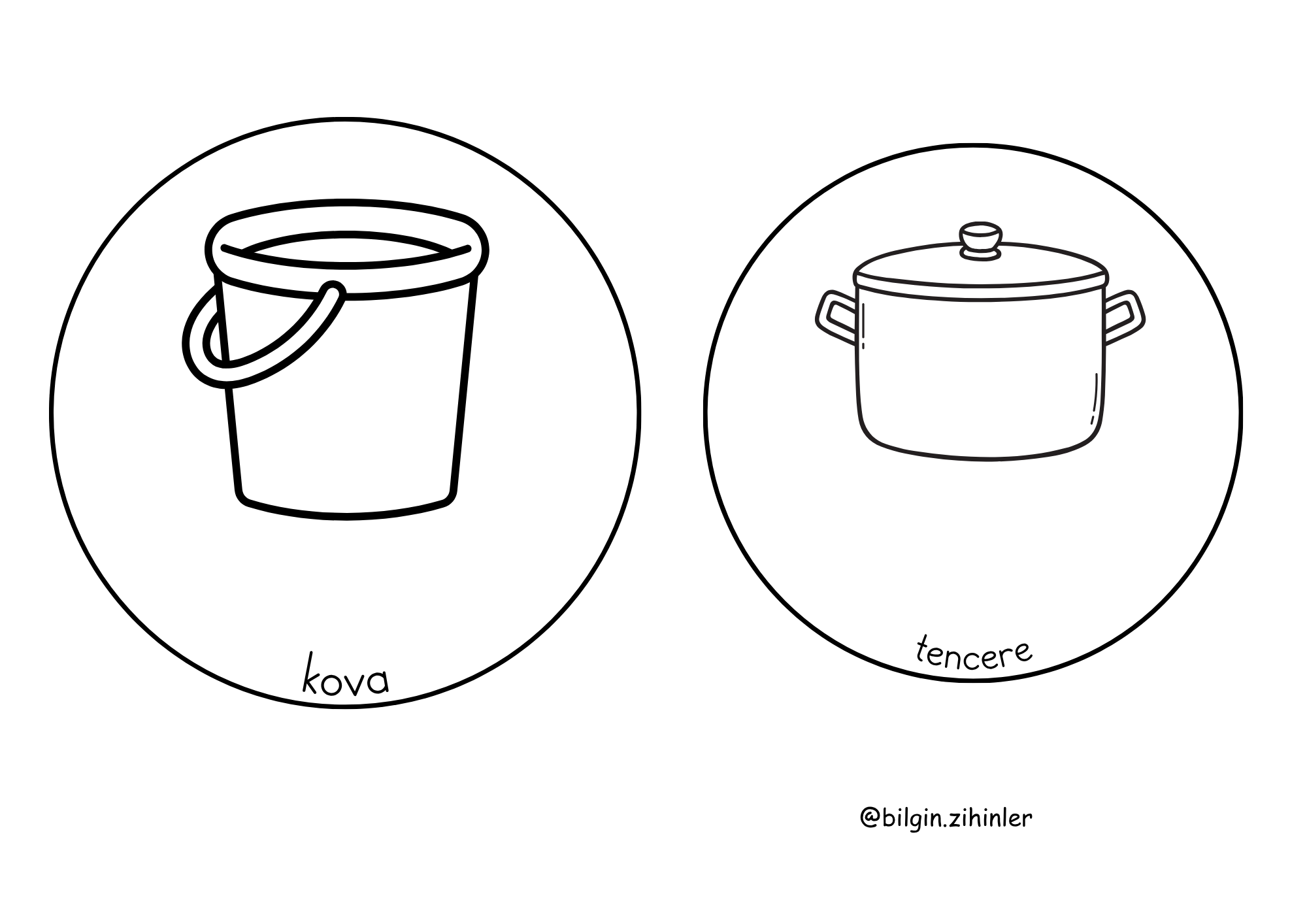 kova

tencere

@bilgin.zihinler